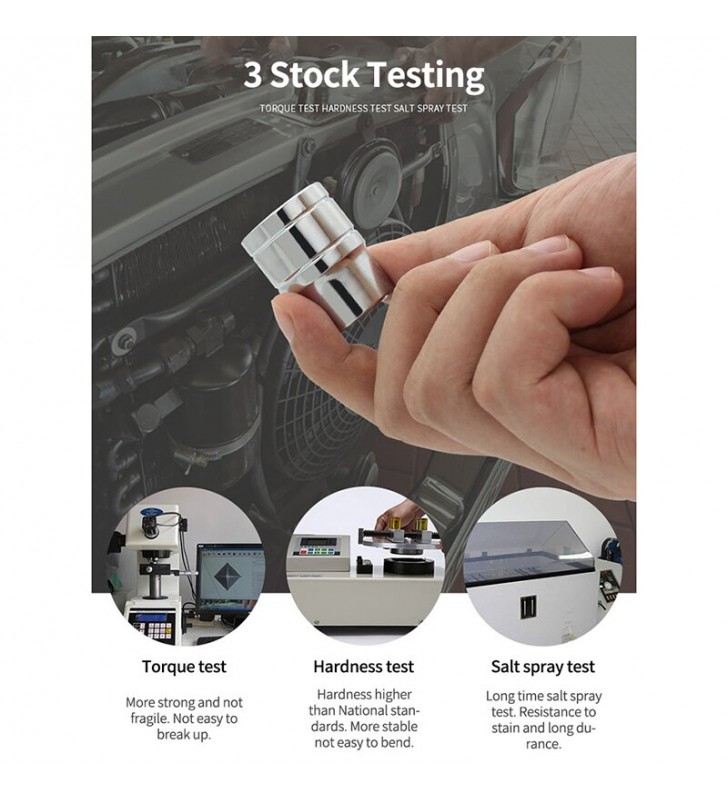 3 Stock Testing

TORQUE TEST HARDNESS TEST SALT SPRAY TEST

Torque test

More strong and not fragile. Not easy to break up.

Hardness test

Hardness higher than National standards. More stable not easy to bend.

Salt spray test

Long time salt spray test. Resistance to stain and long durance.